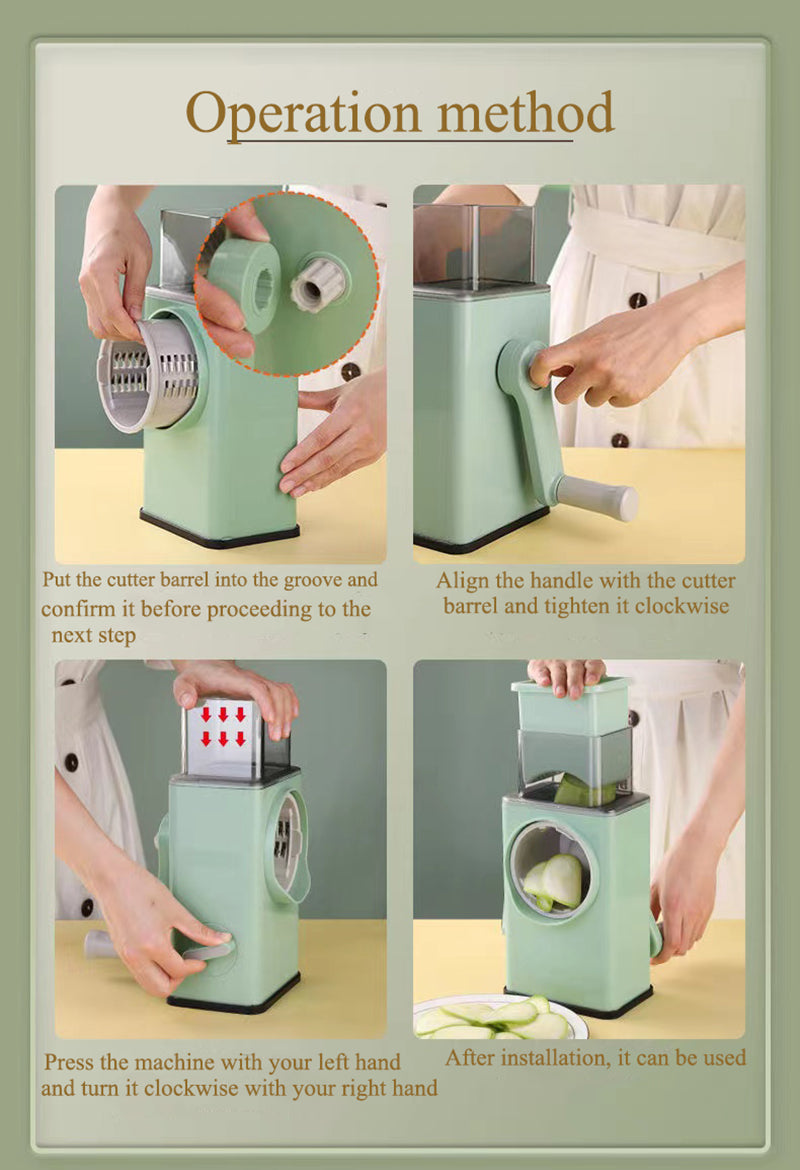 Operation method

Put the cutter barrel into the groove and confirm it before proceeding to the next step

Align the handle with the cutter barrel and tighten it clockwise

Press the machine with your left hand and turn it clockwise with your right hand

After installation, it can be used